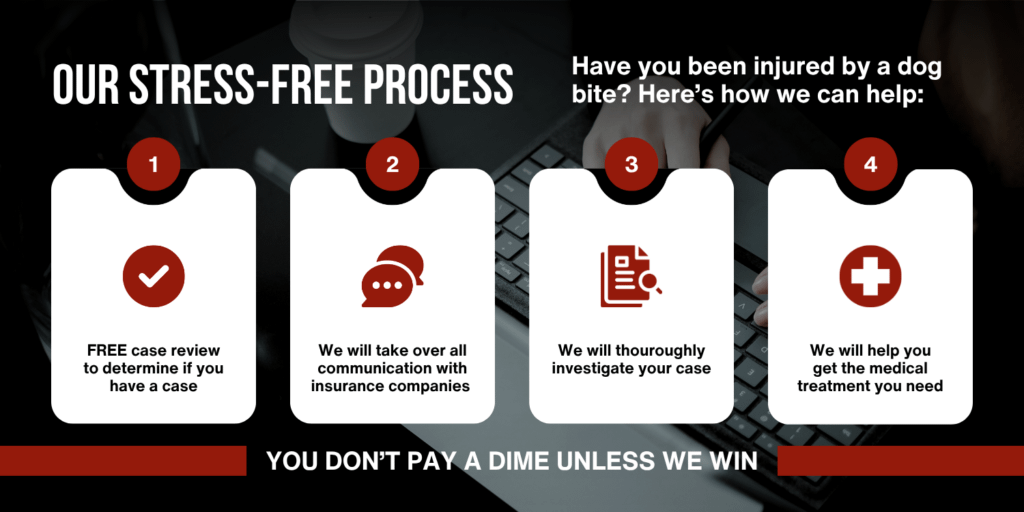 OUR STRESS-FREE PROCESS

Have you been injured by a dog bite? Here's how we can help:

1

FREE case review to determine if you have a case

2

We will take over all communication with insurance companies

3

We will thouroughly investigate your case

4

We will help you get the medical treatment you need

YOU DON'T PAY A DIME UNLESS WE WIN